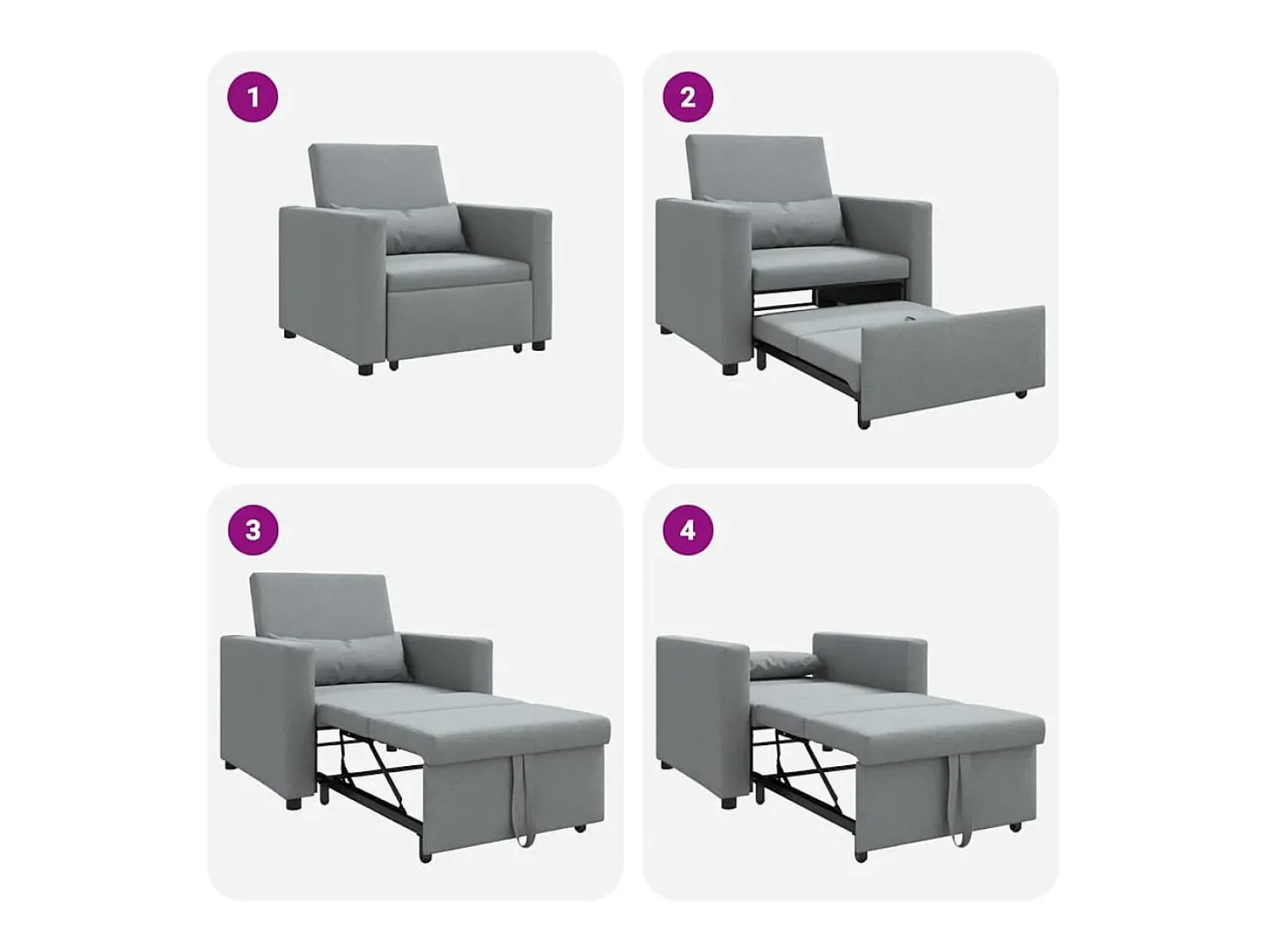 1

2

3

4