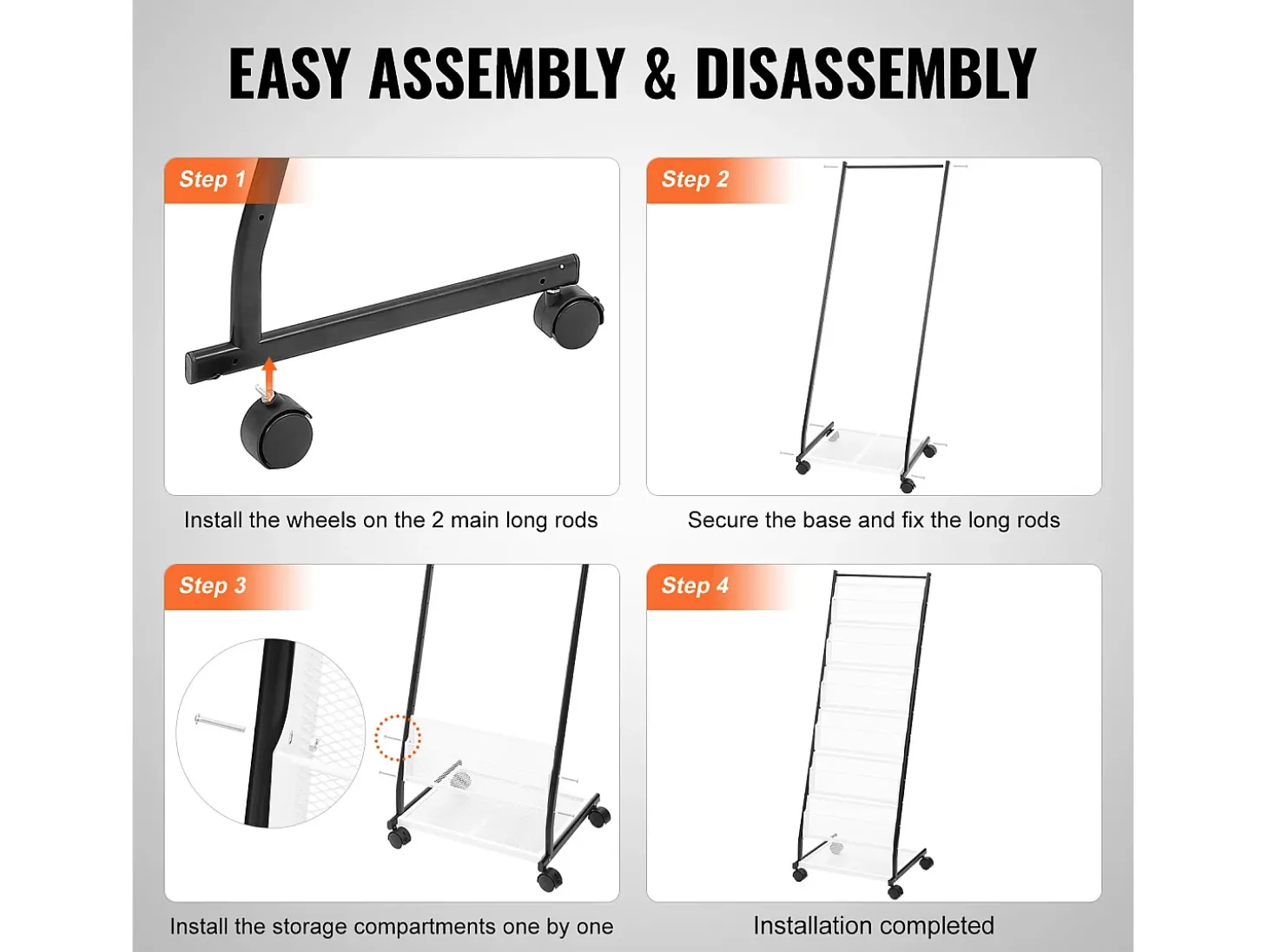 EASY ASSEMBLY & DISASSEMBLY

Step 1

Install the wheels on the 2 main long rods

Step 2

Secure the base and fix the long rods

Step 3

Install the storage compartments one by one

Step 4

Installation completed