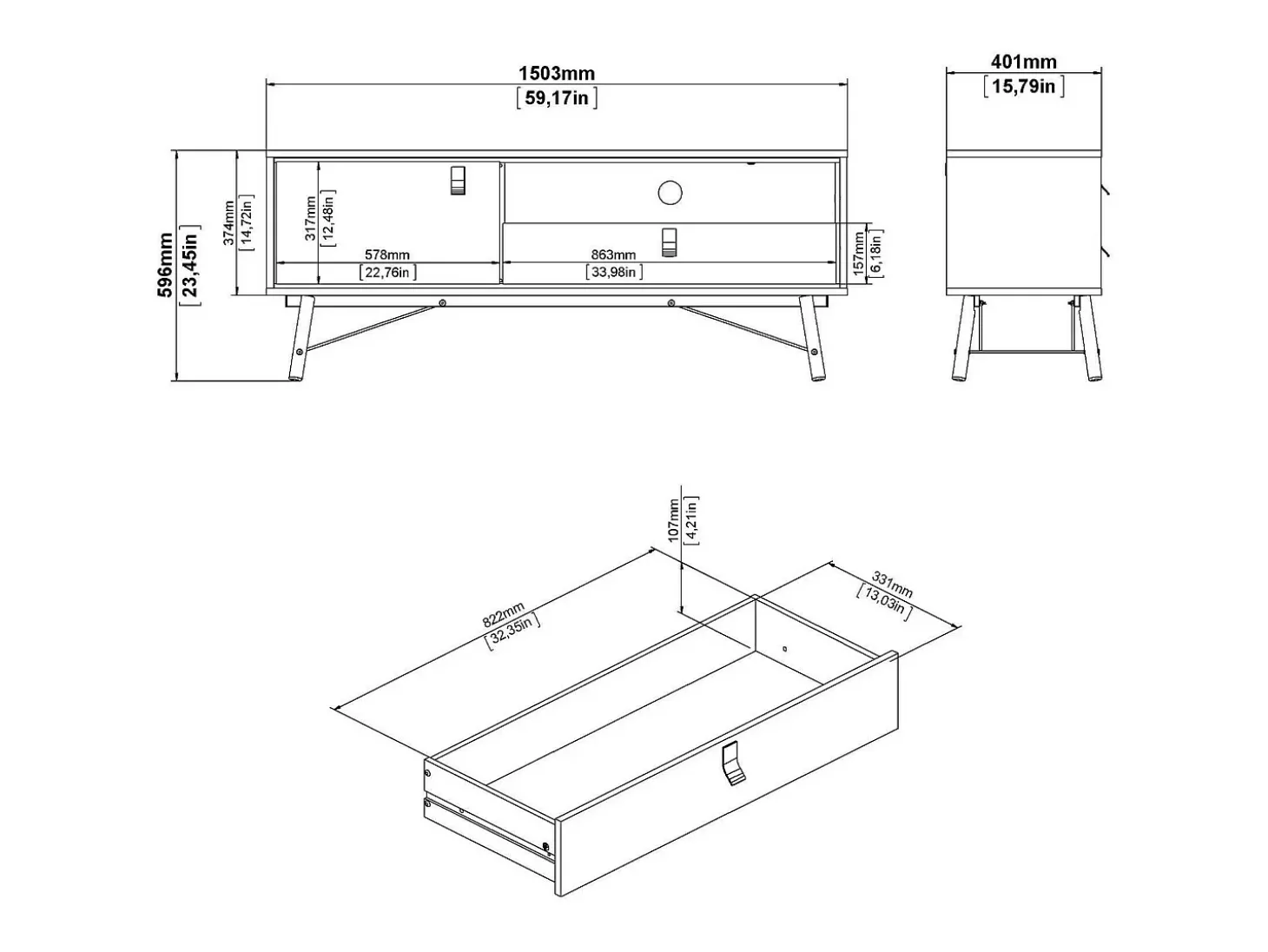 1503mm
[59,17in]

401mm
[15,79in]

596mm
[23,45in]

374mm
[14,72in]

317mm
[12,48in]

578mm
[22,76in]

863mm
[33,98in]

157mm
[6,18in]

107mm
[4,21in]

822mm
[32,35in]

331mm
[13,03in]