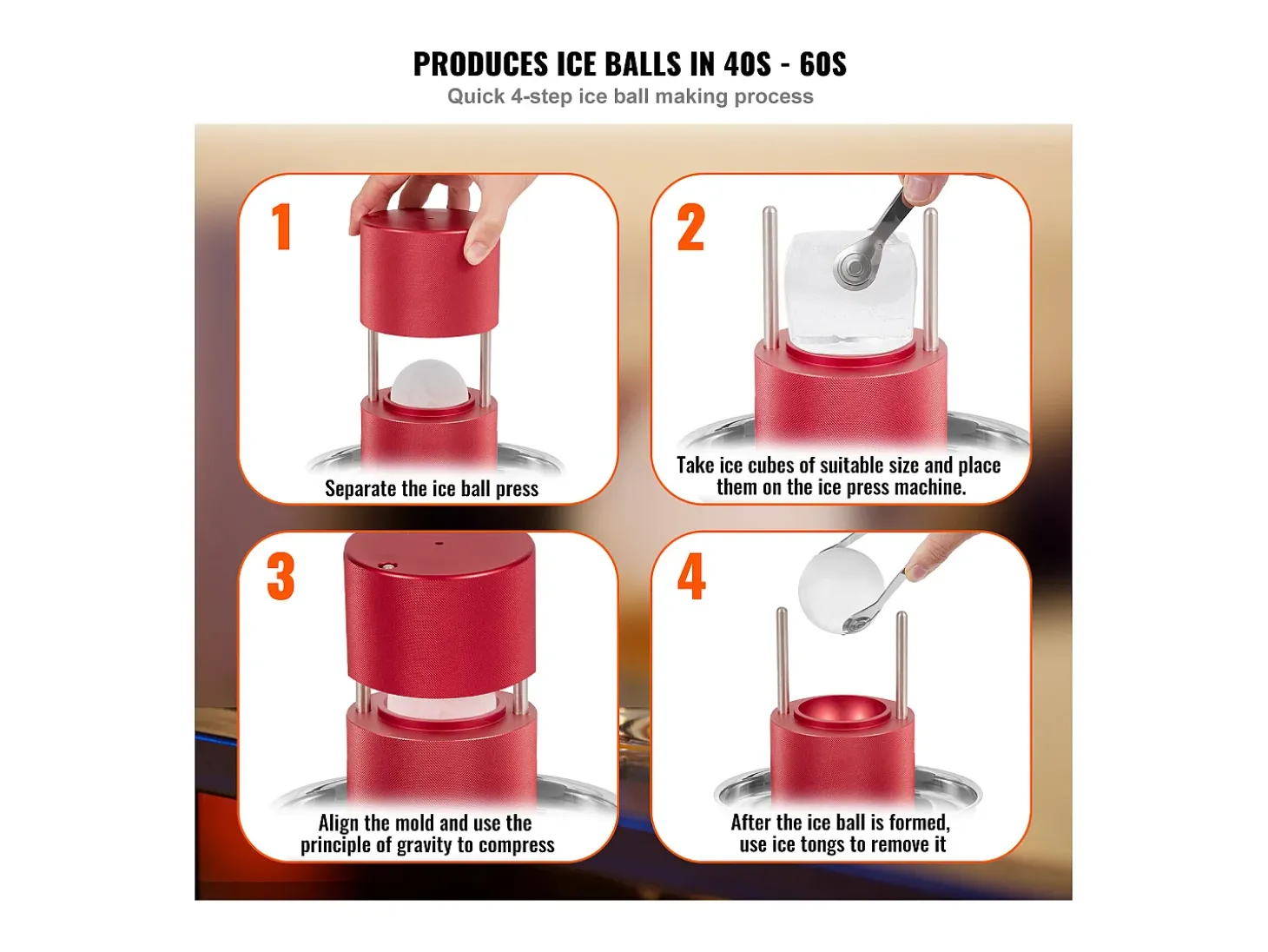 PRODUCES ICE BALLS IN 40S - 60S
Quick 4-step ice ball making process

1
Separate the ice ball press

2
Take ice cubes of suitable size and place them on the ice press machine.

3
Align the mold and use the principle of gravity to compress

4
After the ice ball is formed, use ice tongs to remove it