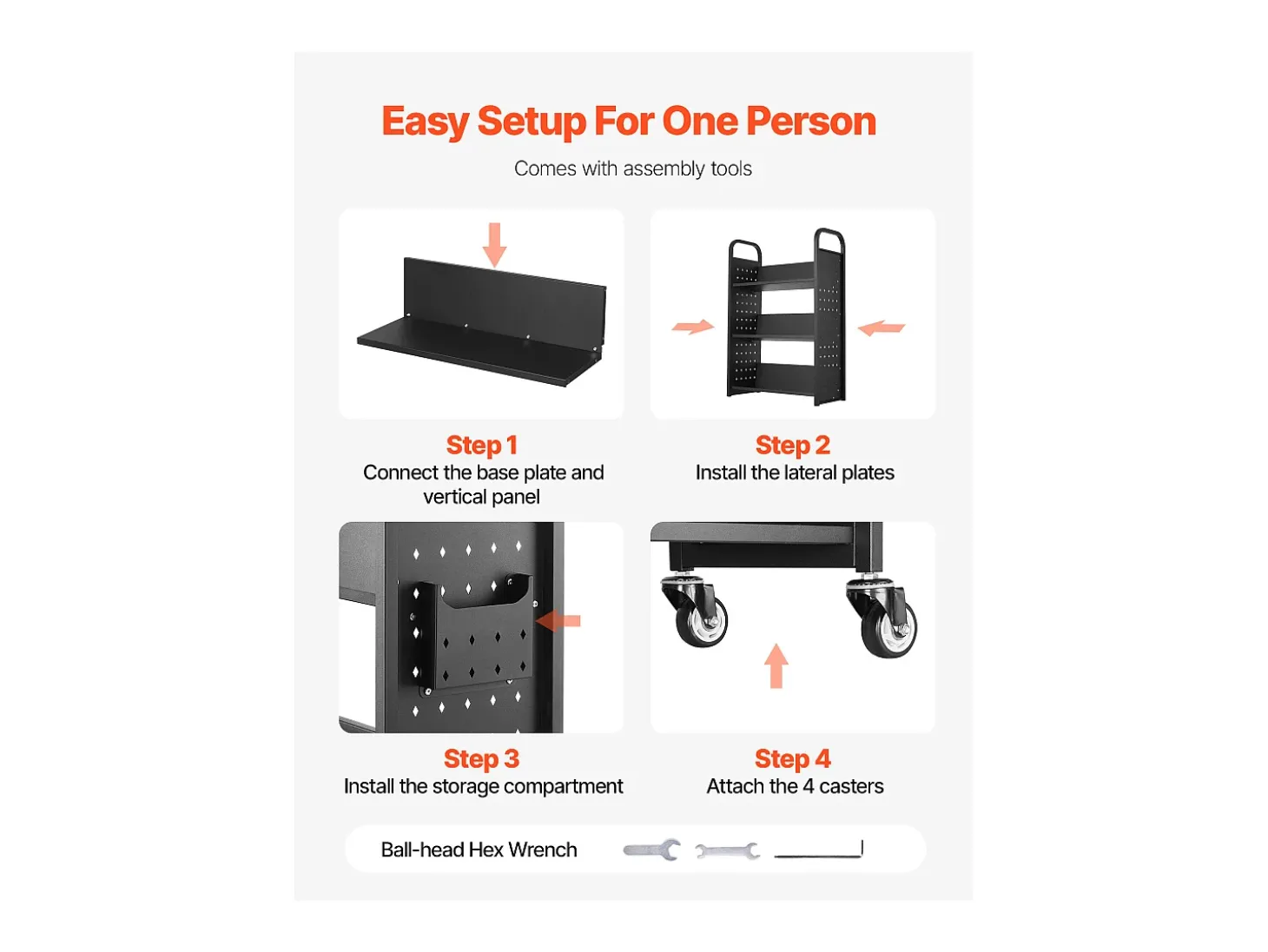 Easy Setup For One Person

Comes with assembly tools

Step 1
Connect the base plate and vertical panel

Step 2
Install the lateral plates

Step 3
Install the storage compartment

Step 4
Attach the 4 casters

Ball-head Hex Wrench