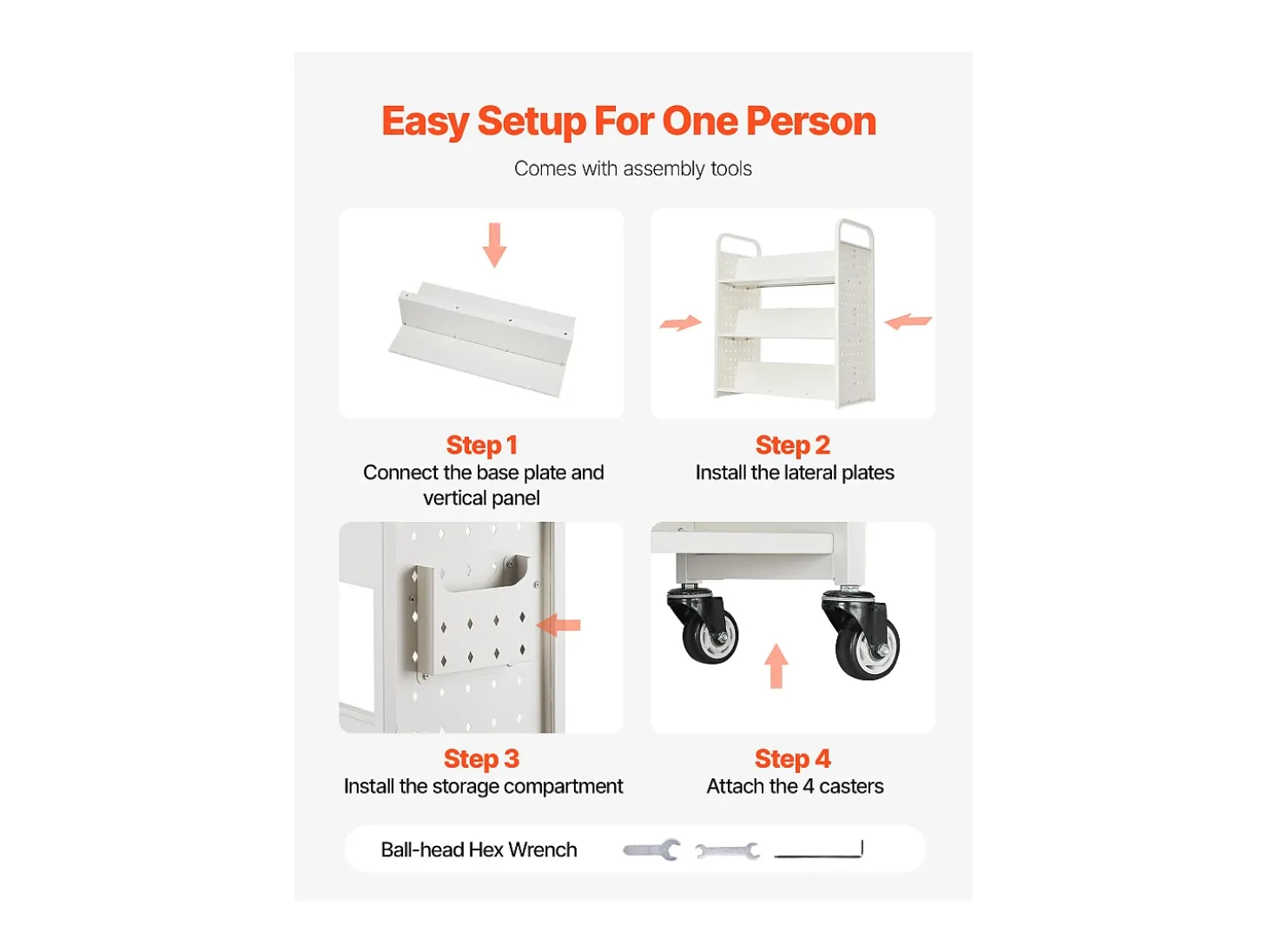 Easy Setup For One Person

Comes with assembly tools

Step 1
Connect the base plate and vertical panel

Step 2
Install the lateral plates

Step 3
Install the storage compartment

Step 4
Attach the 4 casters

Ball-head Hex Wrench