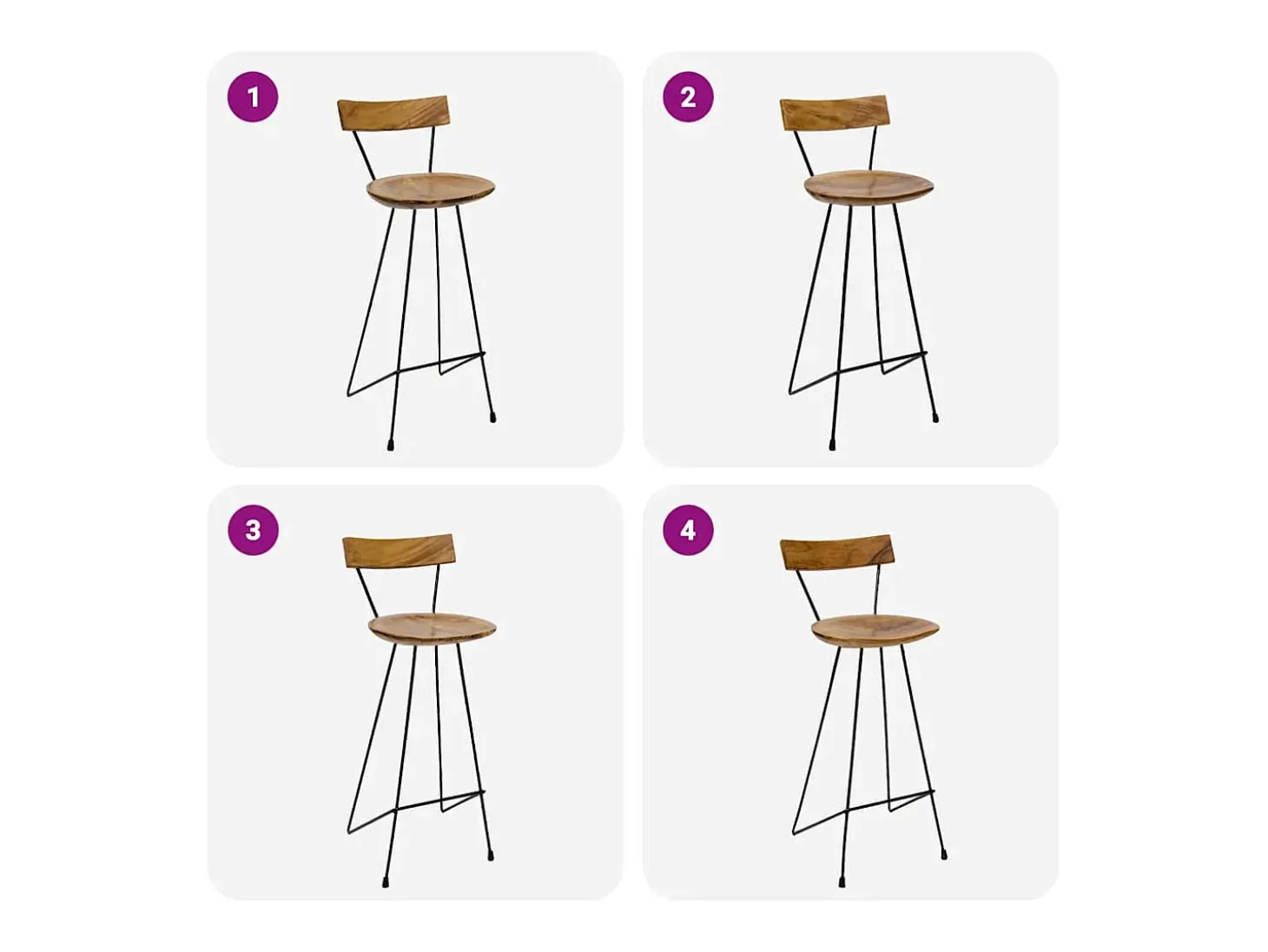 1

2

3

4